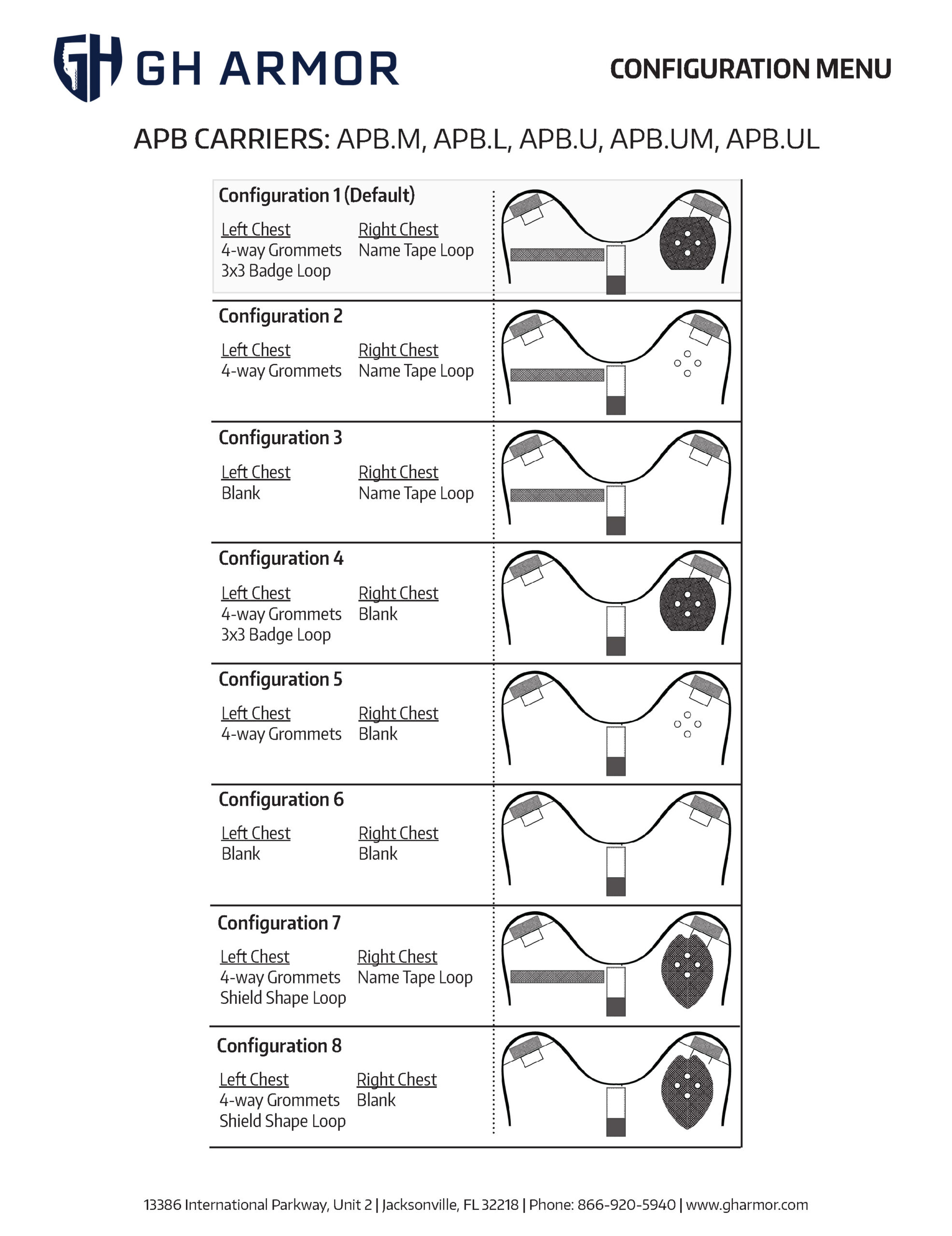 GH ARMOR

CONFIGURATION MENU

APB CARRIERS: APB.M, APB.L, APB.U, APB.UM, APB.UL

Configuration 1 (Default)

Left Chest
4-way Grommets
3x3 Badge Loop

Right Chest
Name Tape Loop

Configuration 2

Left Chest
4-way Grommets

Right Chest
Name Tape Loop

Configuration 3

Left Chest
Blank

Right Chest
Name Tape Loop

Configuration 4

Left Chest
4-way Grommets
3x3 Badge Loop

Right Chest
Blank

Configuration 5

Left Chest
4-way Grommets

Right Chest
Blank

Configuration 6

Left Chest
Blank

Right Chest
Blank

Configuration 7

Left Chest
4-way Grommets
Shield Shape Loop

Right Chest
Name Tape Loop

Configuration 8

Left Chest
4-way Grommets
Shield Shape Loop

Right Chest
Blank

13386 International Parkway, Unit 2 | Jacksonville, FL 32218 | Phone: 866-920-5940 | www.gharmor.com